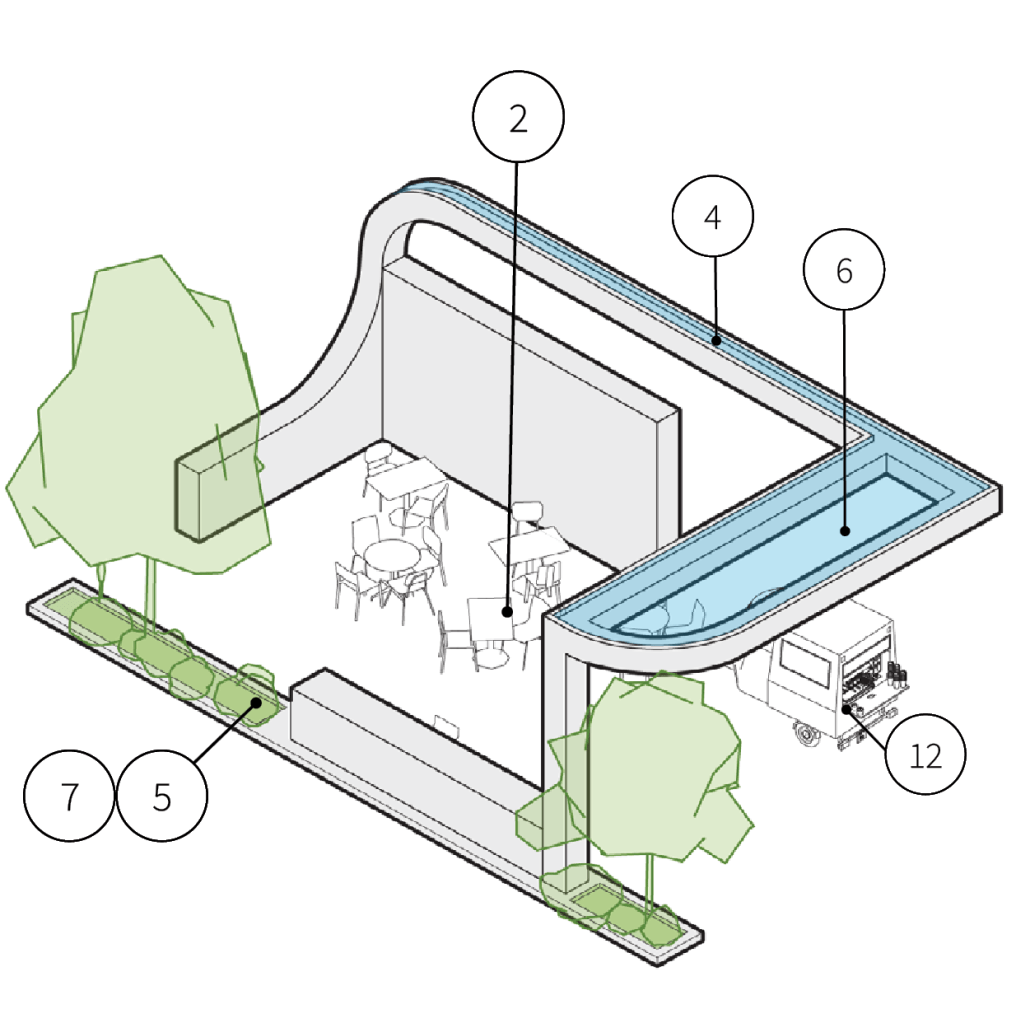 2
4
6
7
5
12