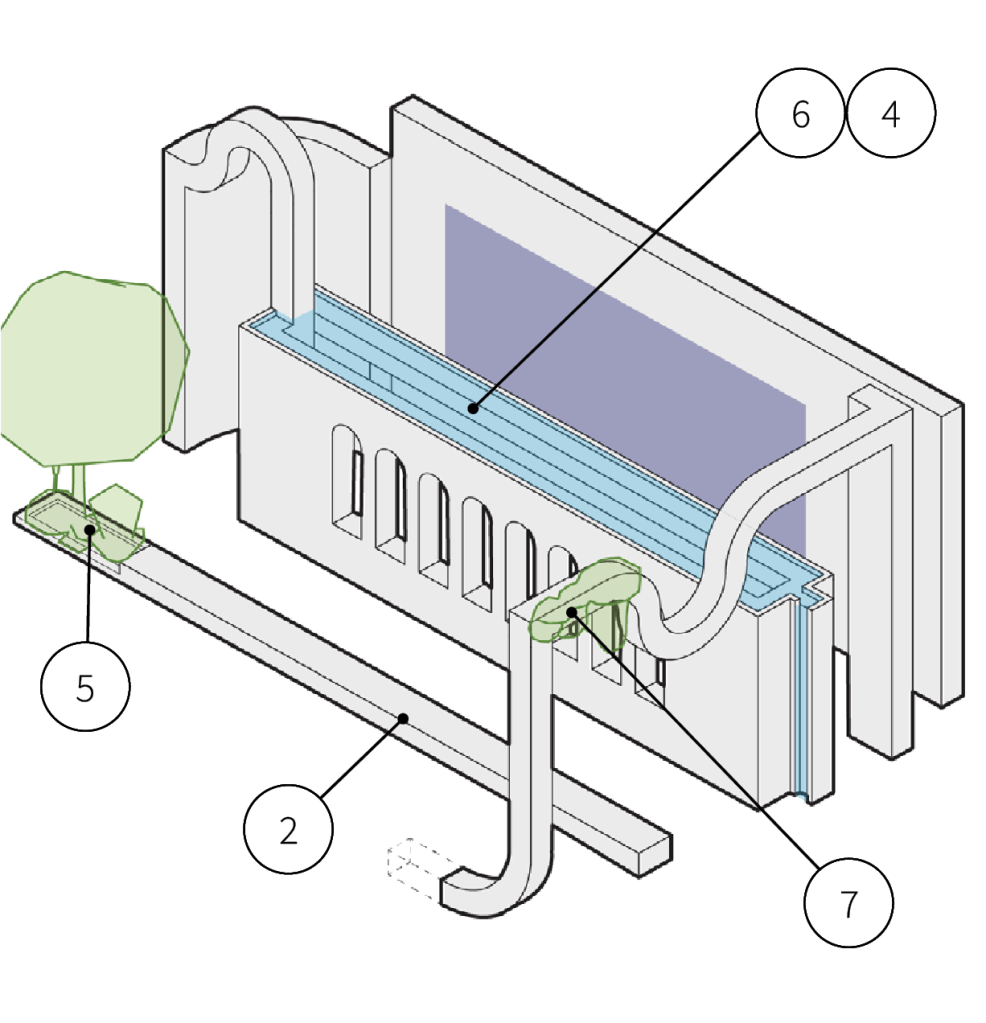 6
4
5
2
7